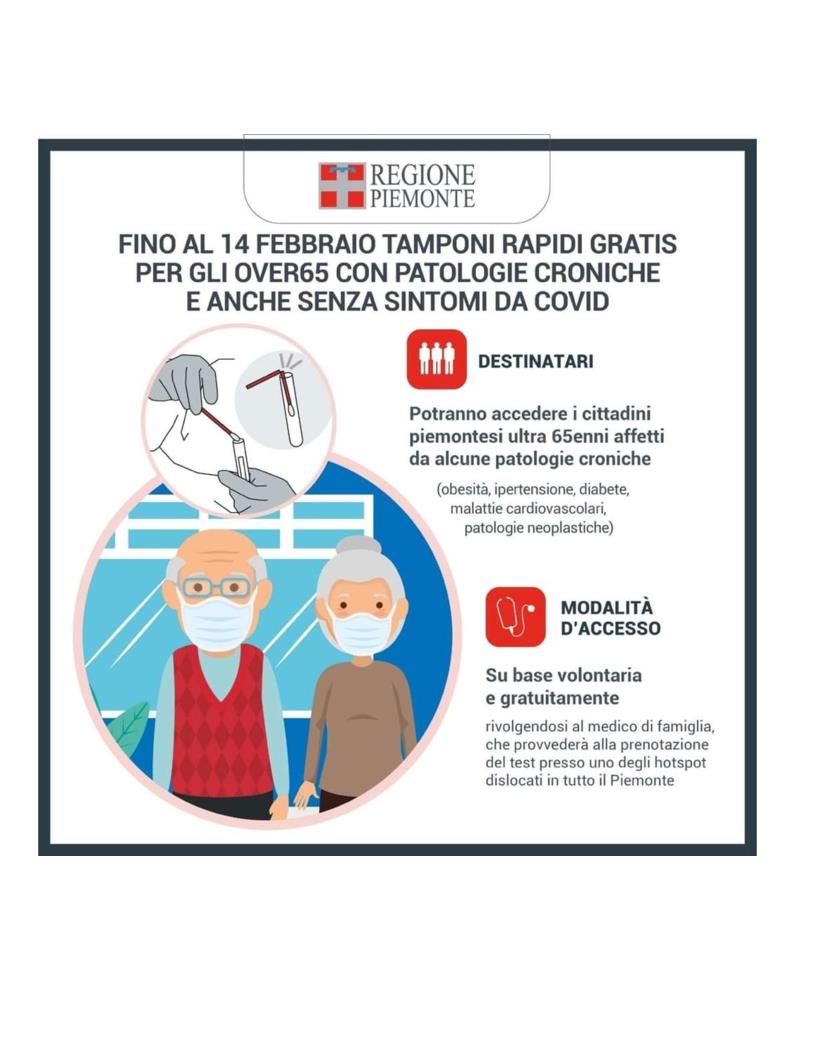 REGIONE PIEMONTE

FINO AL 14 FEBBRAIO TAMPONI RAPIDI GRATIS PER GLI OVER65 CON PATOLOGIE CRONICHE E ANCHE SENZA SINTOMI DA COVID

DESTINATARI

Potranno accedere i cittadini piemontesi ultra 65enni affetti da alcune patologie croniche

(obesità, ipertensione, diabete, malattie cardiovascolari, patologie neoplastiche)

MODALITÀ D'ACCESSO

Su base volontaria e gratuitamente

rivolgendosi al medico di famiglia, che provvederà alla prenotazione del test presso uno degli hotspot dislocati in tutto il Piemonte